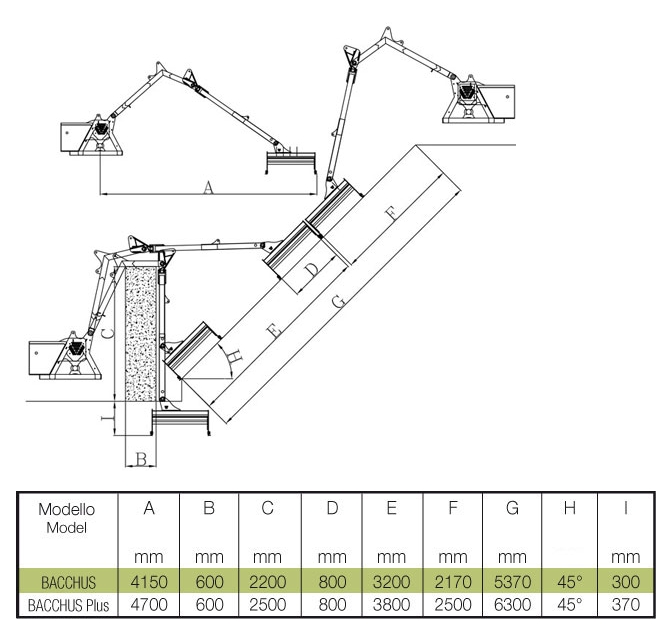 A

F

D

G

E

H

C

I

B

| Modello Model | A mm | B mm | C mm | D mm | E mm | F mm | G mm | H | I mm |
|---|---|---|---|---|---|---|---|---|---|
| BACCHUS | 4150 | 600 | 2200 | 800 | 3200 | 2170 | 5370 | 45° | 300 |
| BACCHUS Plus | 4700 | 600 | 2500 | 800 | 3800 | 2500 | 6300 | 45° | 370 |